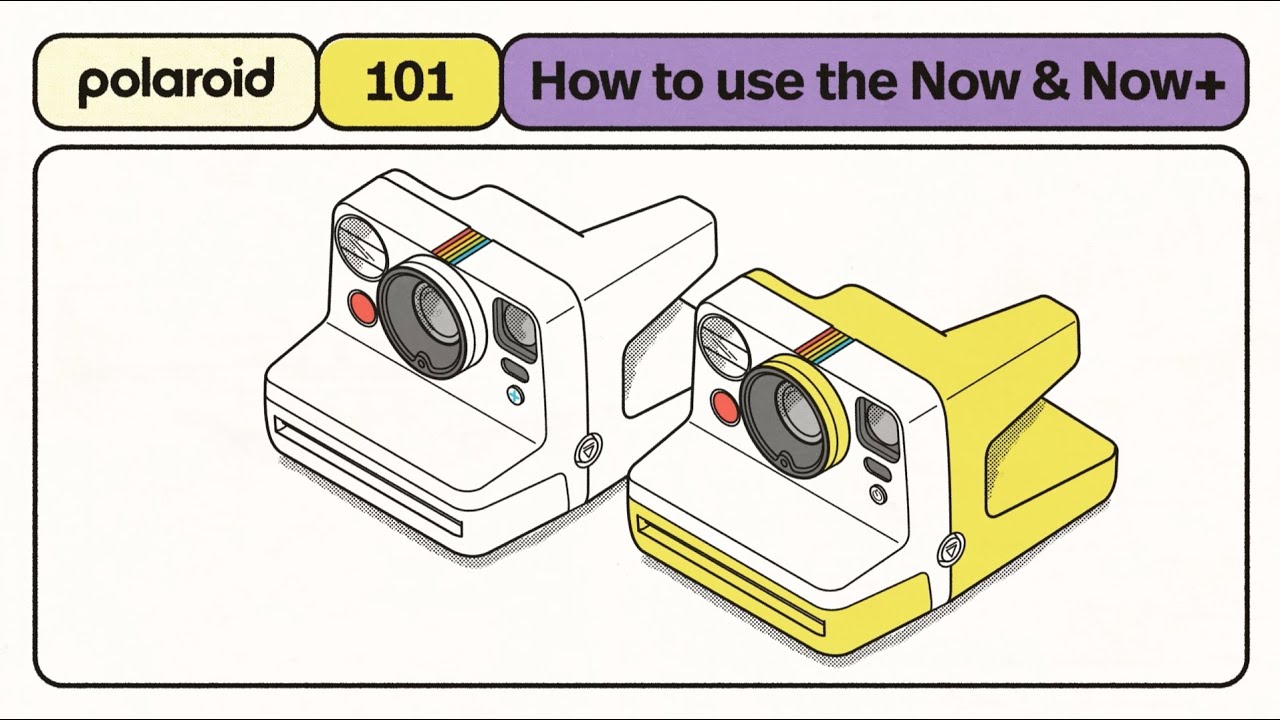 polaroid

101

How to use the Now & Now+